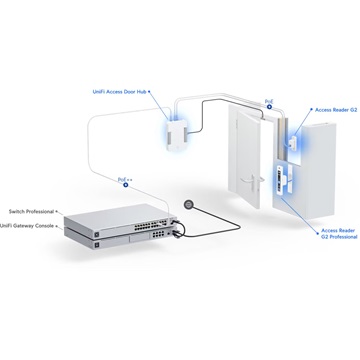 UniFi Access Door Hub

PoE

Access Reader G2

PoE++

Switch Professional

UniFi Gateway Console

Access Reader G2 Professional