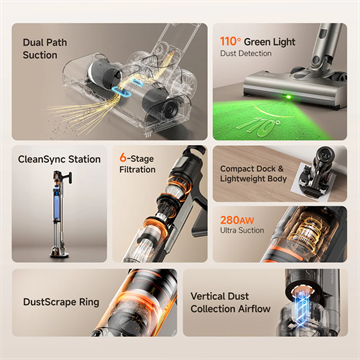 Dual Path Suction

110° Green Light
Dust Detection

110°

CleanSync Station

6-Stage Filtration

Compact Dock & Lightweight Body

280AW
Ultra Suction

DustScrape Ring

Vertical Dust Collection Airflow